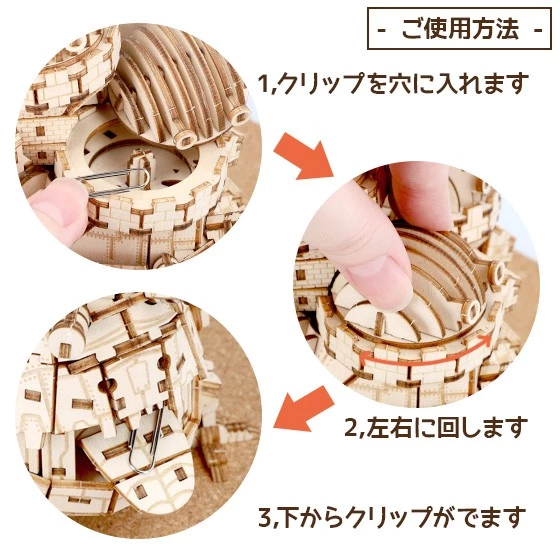 - ご使用方法 -

1,クリップを穴に入れます

2,左右に回します

3,下からクリップがでます